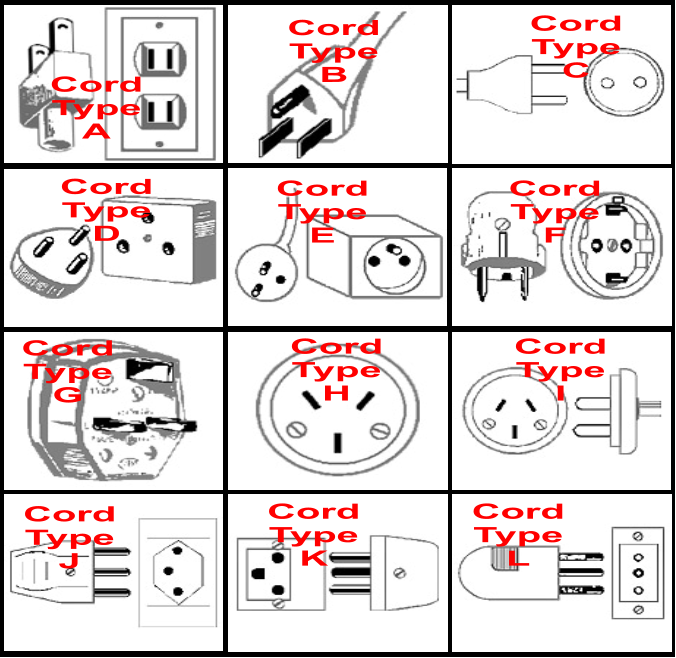 Cord Type A

Cord Type B

Cord Type C

Cord Type D

Cord Type E

Cord Type F

Cord Type G

Cord Type H

Cord Type I

Cord Type J

Cord Type K

Cord Type L